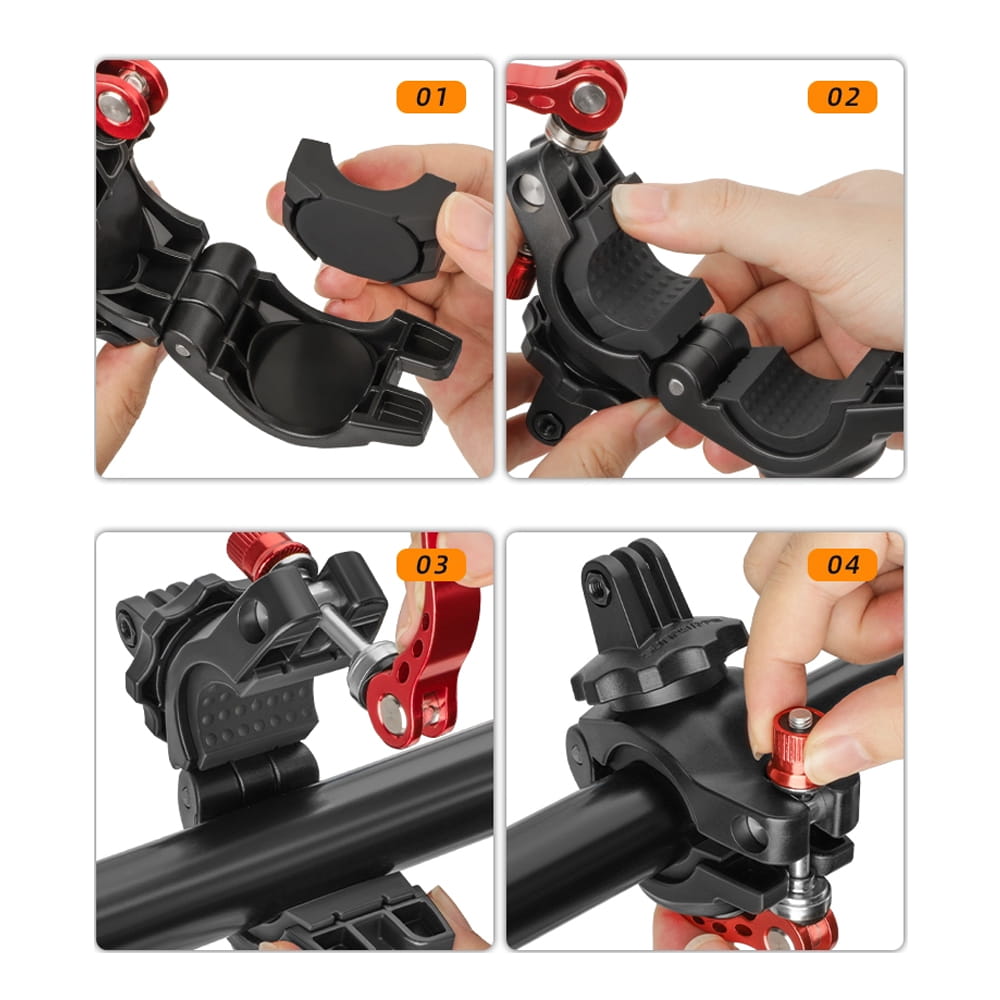 01

02

03

04